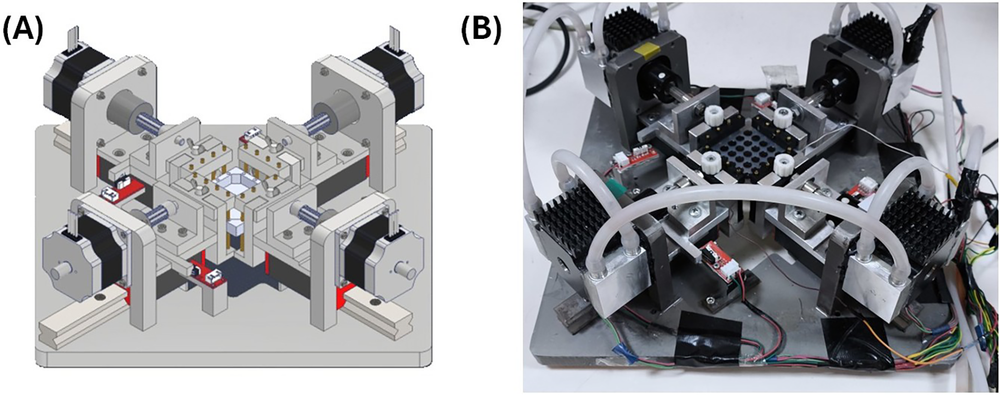 (A)

(B)